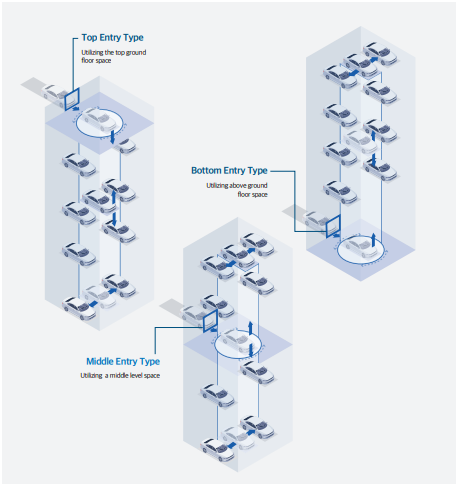 Top Entry Type

Utilizing the top ground floor space

Bottom Entry Type

Utilizing above ground floor space

Middle Entry Type

Utilizing a middle level space